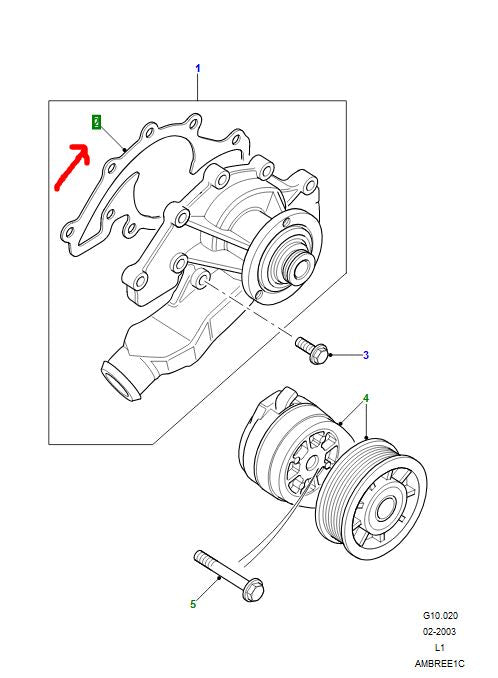 1

2

3

4

5

G10.020
02-2003
L1
AMBREE1C