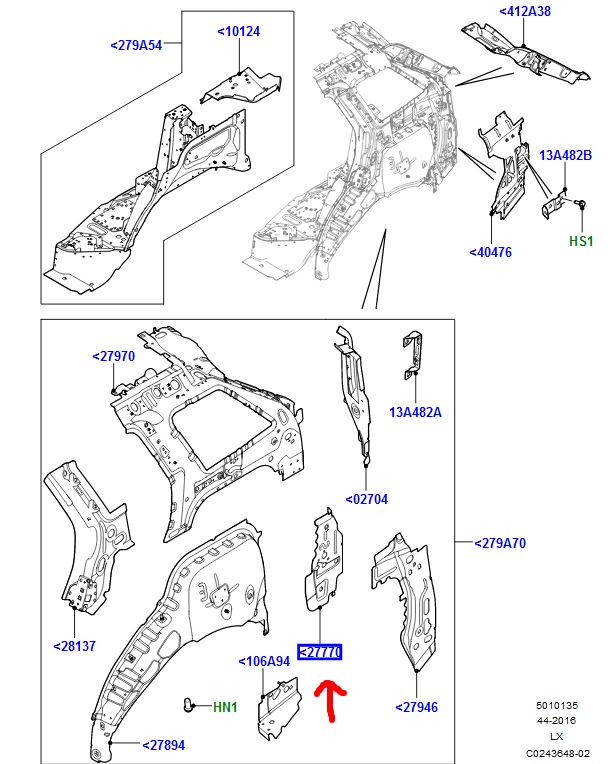 <279A54
<10124
<412A38
13A482B
HS1
<40476
<27970
13A482A
<02704
<279A70
<28137
<27770
<106A94
HN1
<27946
<27894
5010135
44-2016
LX
C0243648-02