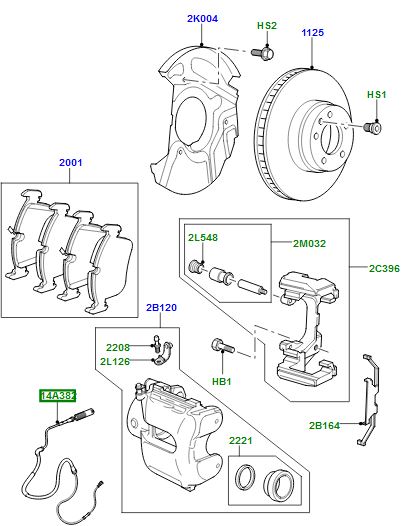 2K004
HS2
1125
HS1
2001
2L548
2M032
2C396
2B120
2208
2L126
HB1
14A382
2B164
2221