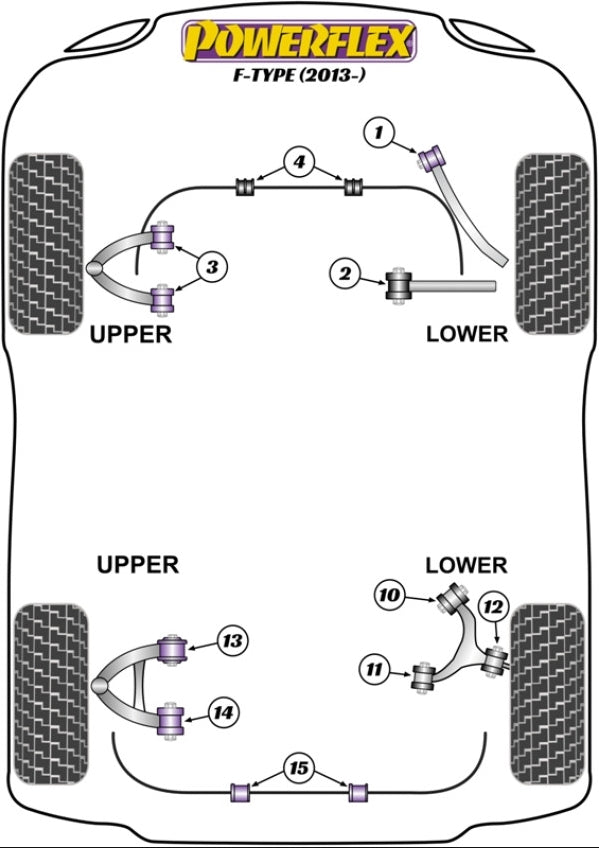 POWERFLEX
F-TYPE (2013-)

1

4

3

2

UPPER

LOWER

UPPER

LOWER

10

12

13

11

14

15