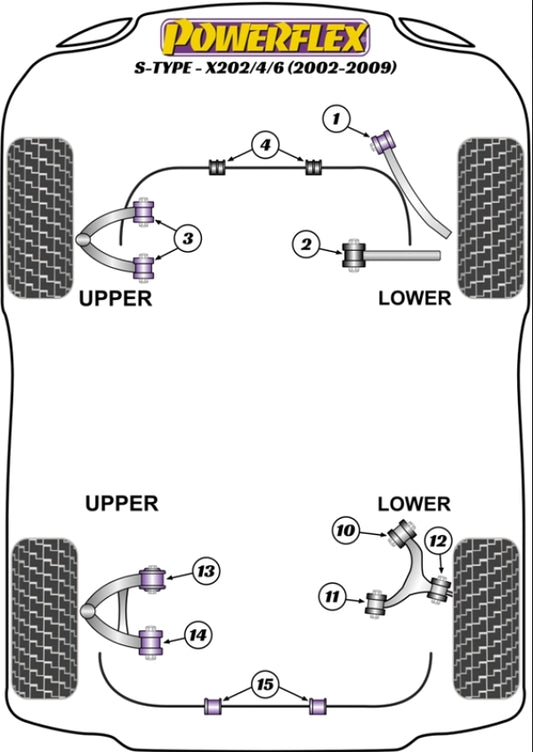 POWERFLEX
S-TYPE - X202/4/6 (2002-2009)

1

4

3

2

UPPER

LOWER

UPPER

LOWER

10

12

13

11

14

15