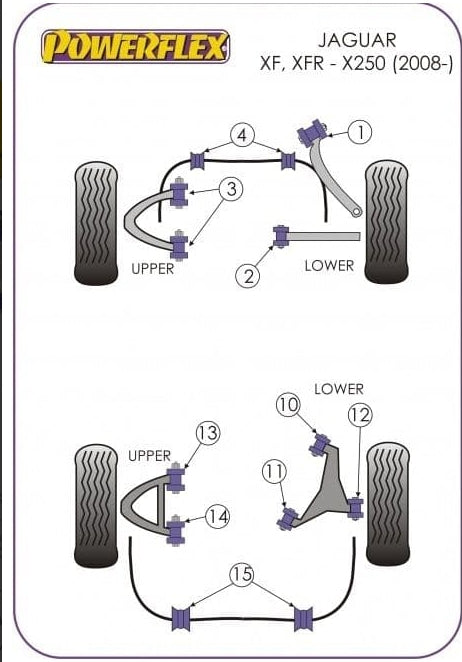 POWERFLEX

JAGUAR
XF, XFR - X250 (2008-)

4
1
3
UPPER
2
LOWER

LOWER
10
12
13
UPPER
11
14
15