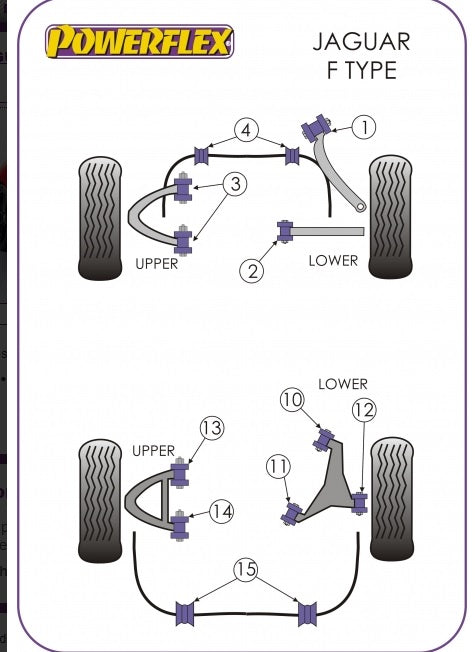 POWERFLEX

JAGUAR
F TYPE

4
1
3
UPPER
2
LOWER

LOWER
10
12
13
UPPER
11
14
15