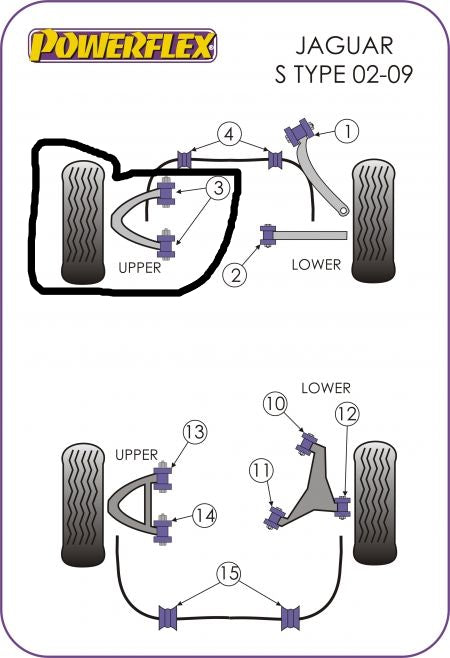 POWERFLEX

JAGUAR
S TYPE 02-09

4
1
3
UPPER
2
LOWER

LOWER
10
12
13
UPPER
11
14
15