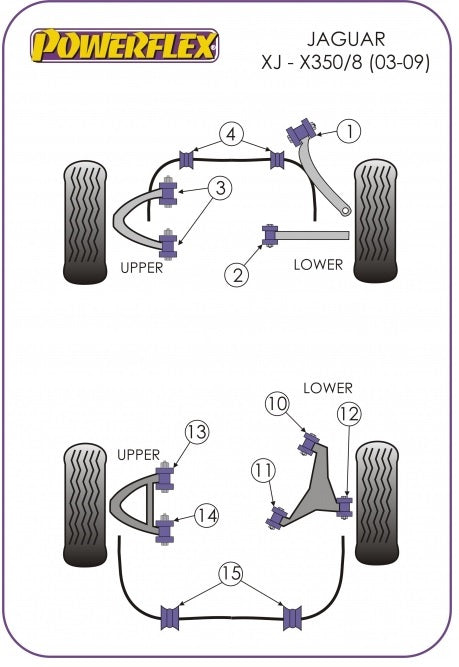 POWERFLEX

JAGUAR
XJ - X350/8 (03-09)

4
1
3
UPPER
2
LOWER

LOWER
10
12
13
UPPER
11
14
15