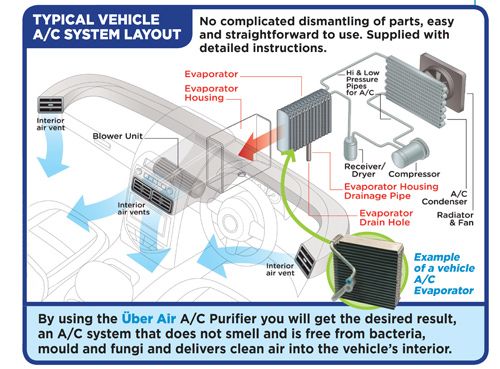 TYPICAL VEHICLE A/C SYSTEM LAYOUT

No complicated dismantling of parts, easy and straightforward to use. Supplied with detailed instructions.

Evaporator

Evaporator Housing

Hi & Low Pressure Pipes for A/C

Interior air vent

Blower Unit

Receiver/ Dryer

Compressor

Evaporator Housing Drainage Pipe

A/C Condenser

Interior air vents

Evaporator Drain Hole

Radiator & Fan

Interior air vent

Example of a vehicle A/C Evaporator

By using the Über Air A/C Purifier you will get the desired result, an A/C system that does not smell and is free from bacteria, mould and fungi and delivers clean air into the vehicle's interior.