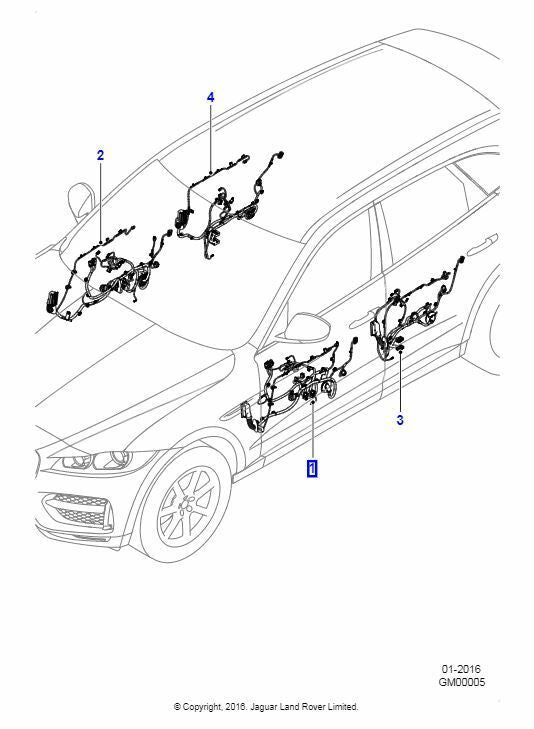 4

2

3

1

01-2016
GM00005

© Copyright, 2016. Jaguar Land Rover Limited.