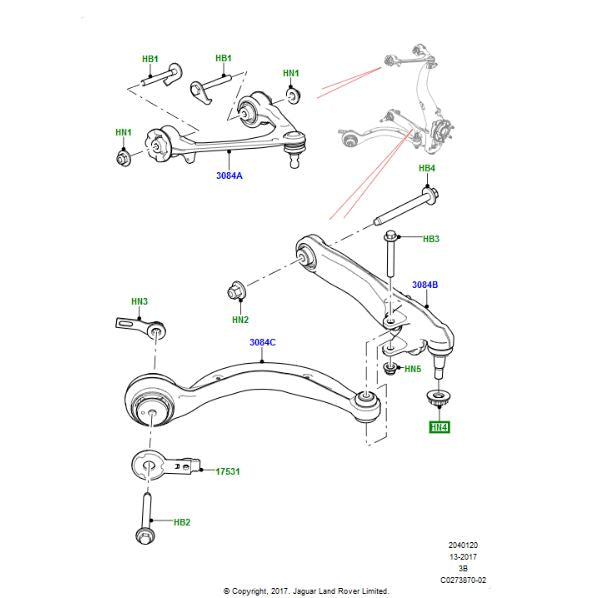 HB1
HB1
HN1
HN1
3084A
HB4
HB3
3084B
HN2
HN3
3084C
HN5
HN4
17531
HB2
2040120
13-2017
3B
C0273870-02
© Copyright, 2017. Jaguar Land Rover Limited.